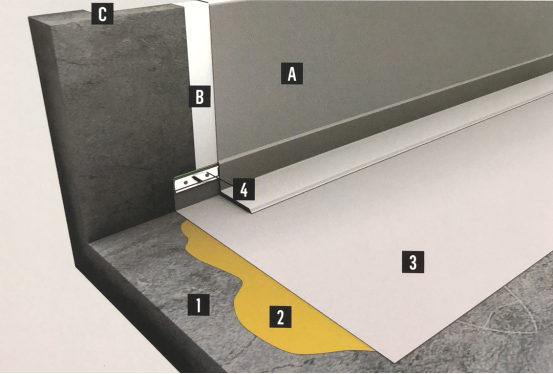 C

A

B

4

3

1

2